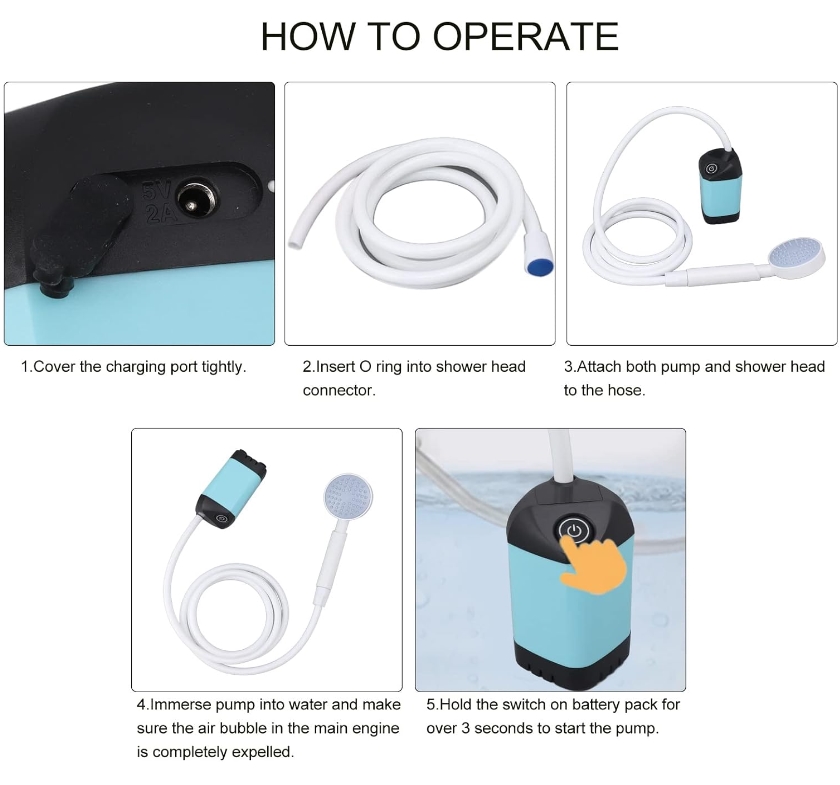 HOW TO OPERATE

5V
2A

1.Cover the charging port tightly.

2.Insert O ring into shower head connector.

3.Attach both pump and shower head to the hose.

4.Immerse pump into water and make sure the air bubble in the main engine is completely expelled.

5.Hold the switch on battery pack for over 3 seconds to start the pump.